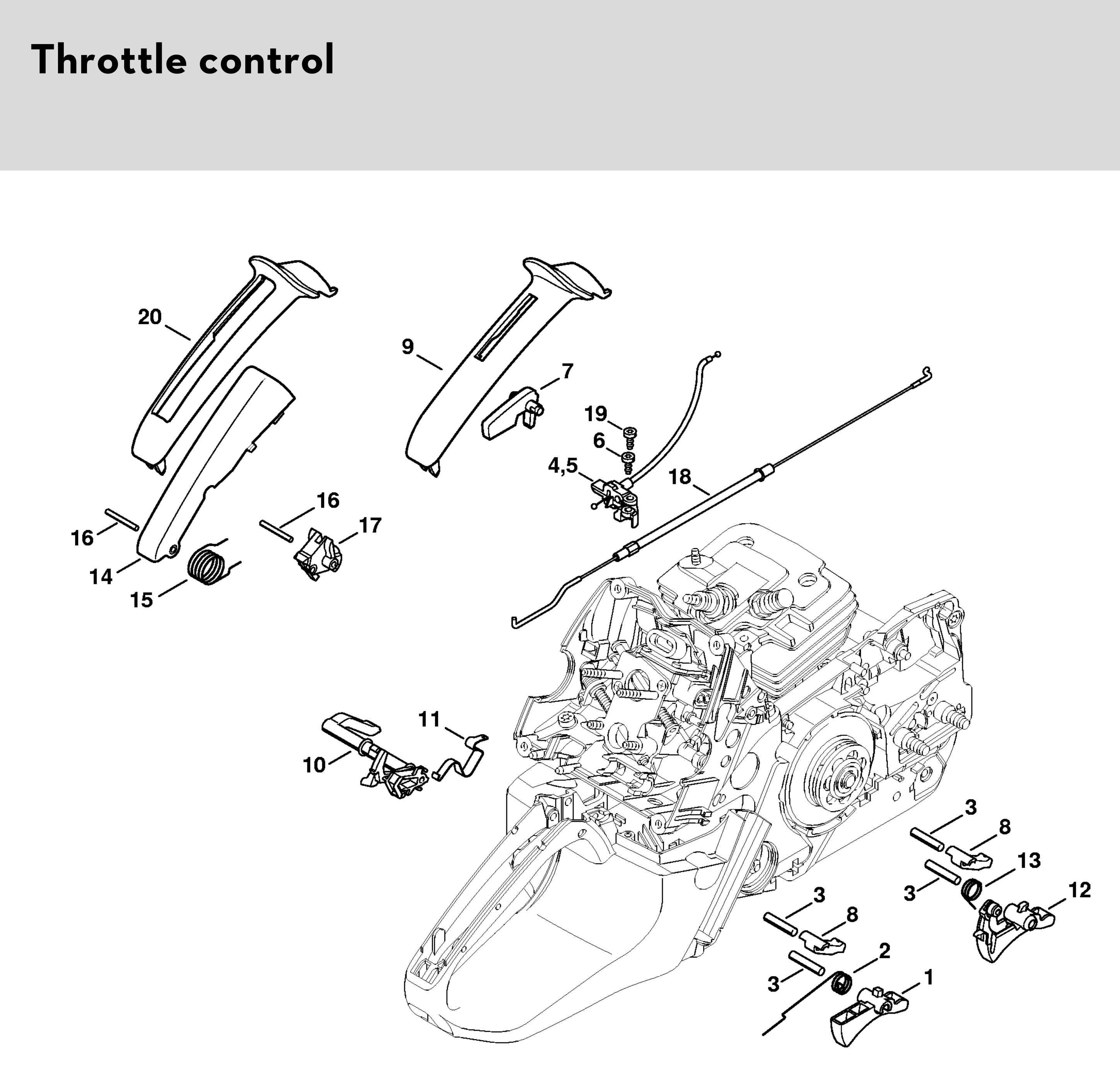 Throttle control

20
9
7
19
6
4,5
18
16
16
17
14
15
11
10
3
8
13
3
12
3
8
2
3
1